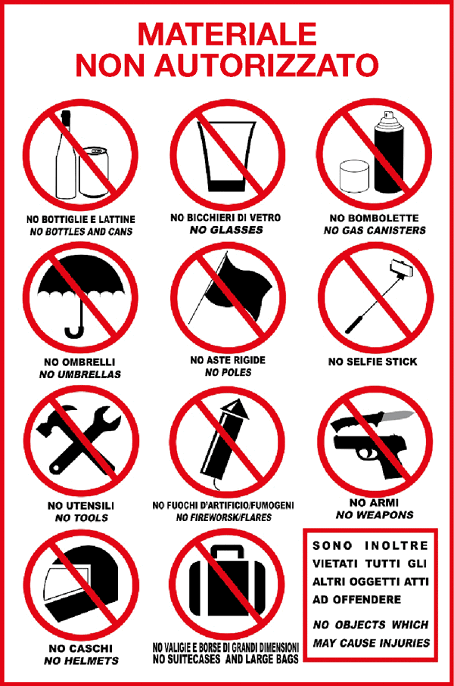 MATERIALE
NON AUTORIZZATO

NO BOTTIGLIE E LATTINE
NO BOTTLES AND CANS

NO BICCHIERI DI VETRO
NO GLASSES

NO BOMBOLETTE
NO GAS CANISTERS

NO OMBRELLI
NO UMBRELLAS

NO ASTE RIGIDE
NO POLES

NO SELFIE STICK

NO UTENSILI
NO TOOLS

NO FUOCHI D'ARTIFICIO/FUMOGENI
NO FIREWORSK/FLARES

NO ARMI
NO WEAPONS

NO CASCHI
NO HELMETS

NO VALIGIE E BORSE DI GRANDI DIMENSIONI
NO SUITECASES AND LARGE BAGS

SONO INOLTRE VIETATI TUTTI GLI ALTRI OGGETTI ATTI AD OFFENDERE

NO OBJECTS WHICH MAY CAUSE INJURIES